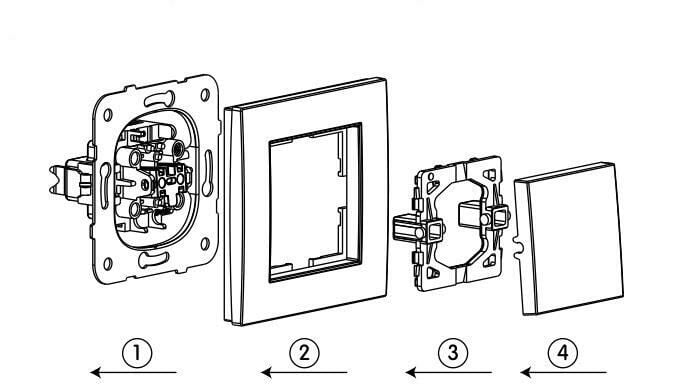 1
2
3
4