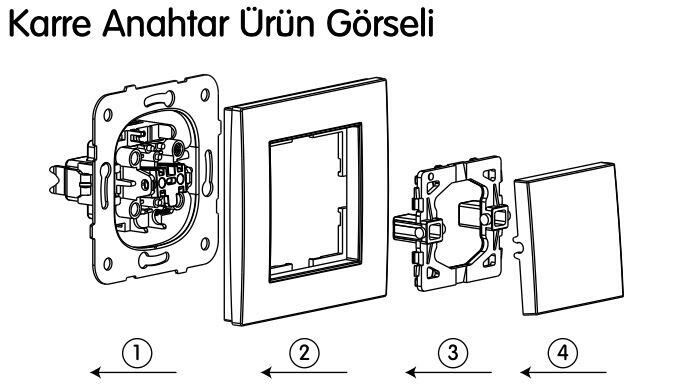 Karre Anahtar Ürün Görseli

1

2

3

4